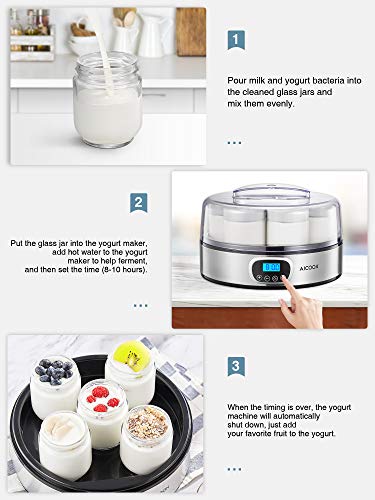 1

Pour milk and yogurt bacteria into the cleaned glass jars and mix them evenly.

...

2

Put the glass jar into the yogurt maker, add hot water to the yogurt maker to help ferment, and then set the time (8-10 hours).

...

AICOOK

8:00

3

When the timing is over, the yogurt machine will automatically shut down, just add your favorite fruit to the yogurt.

...